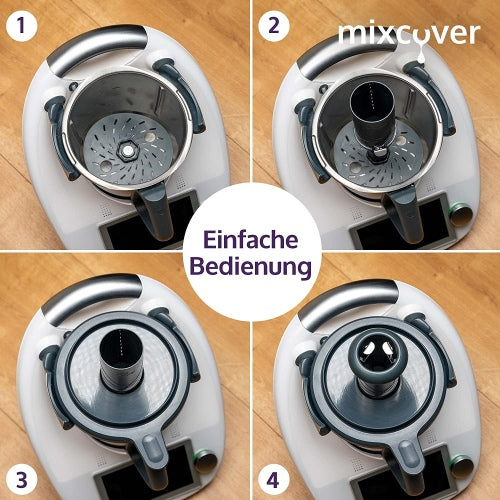 1

2

mixcover

Einfache Bedienung

3

4